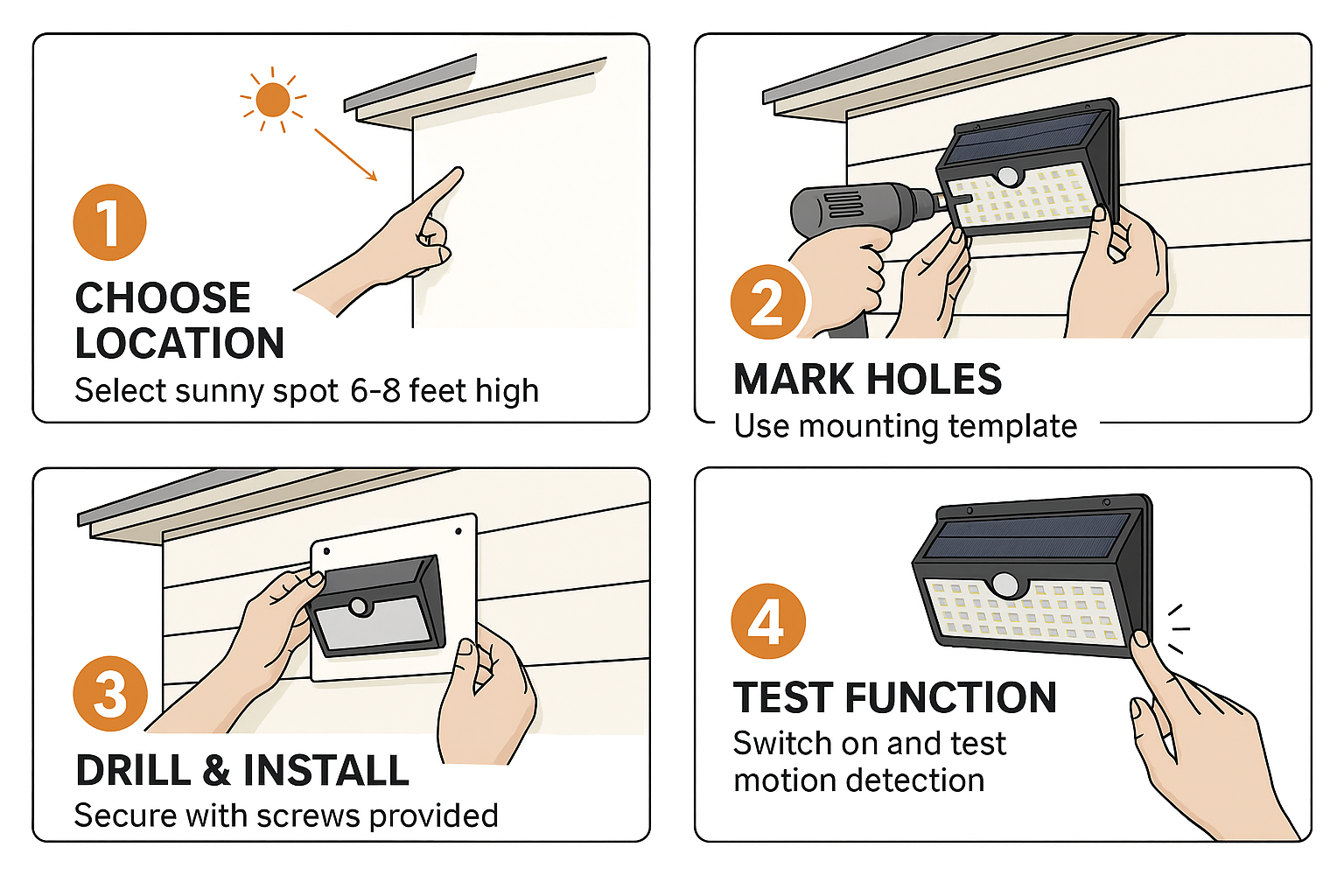 1

CHOOSE LOCATION

Select sunny spot 6-8 feet high

2

MARK HOLES

Use mounting template

3

DRILL & INSTALL

Secure with screws provided

4

TEST FUNCTION

Switch on and test motion detection