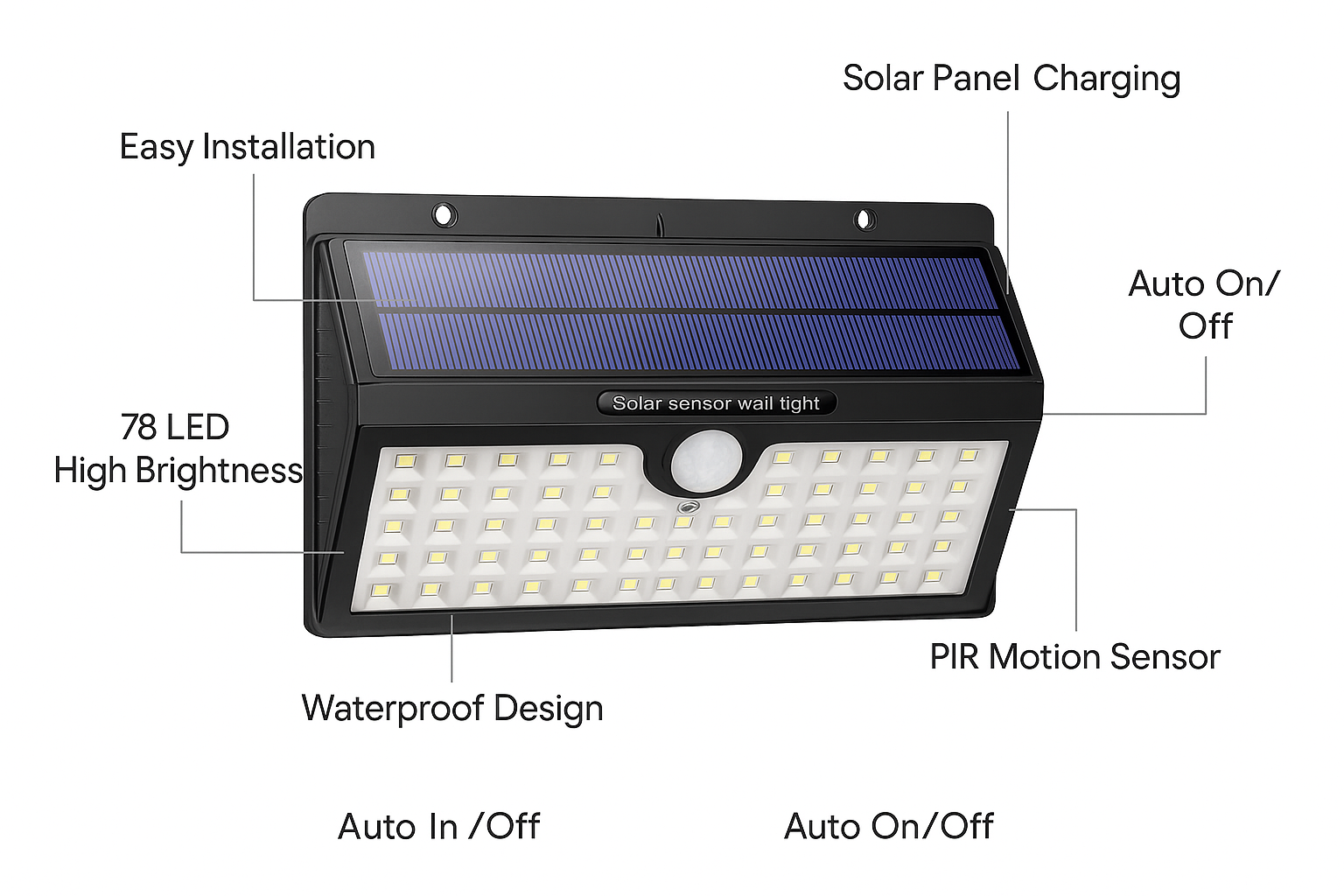 Solar Panel Charging

Easy Installation

Auto On/ Off

Solar sensor wail tight

78 LED
High Brightness

PIR Motion Sensor

Waterproof Design

Auto In /Off

Auto On/Off