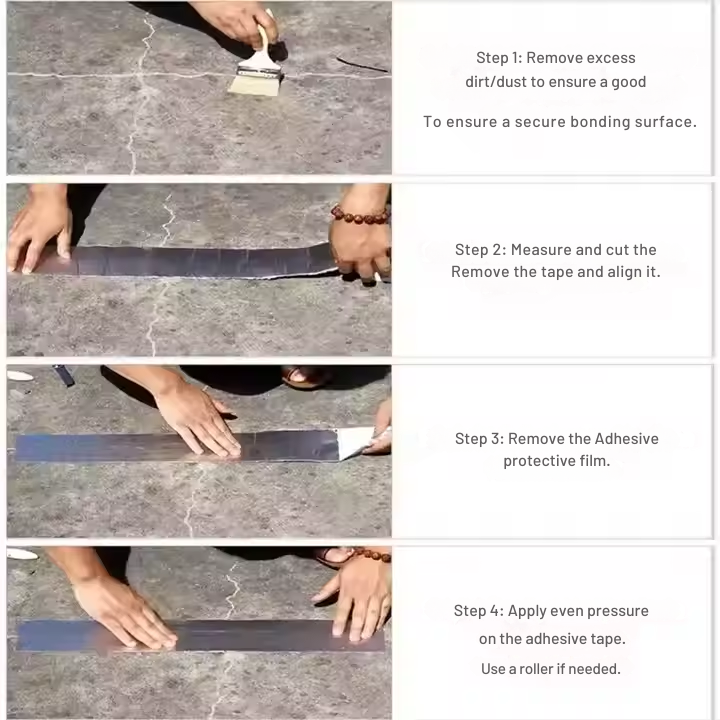 Step 1: Remove excess dirt/dust to ensure a good

To ensure a secure bonding surface.

Step 2: Measure and cut the Remove the tape and align it.

Step 3: Remove the Adhesive protective film.

Step 4: Apply even pressure on the adhesive tape.

Use a roller if needed.